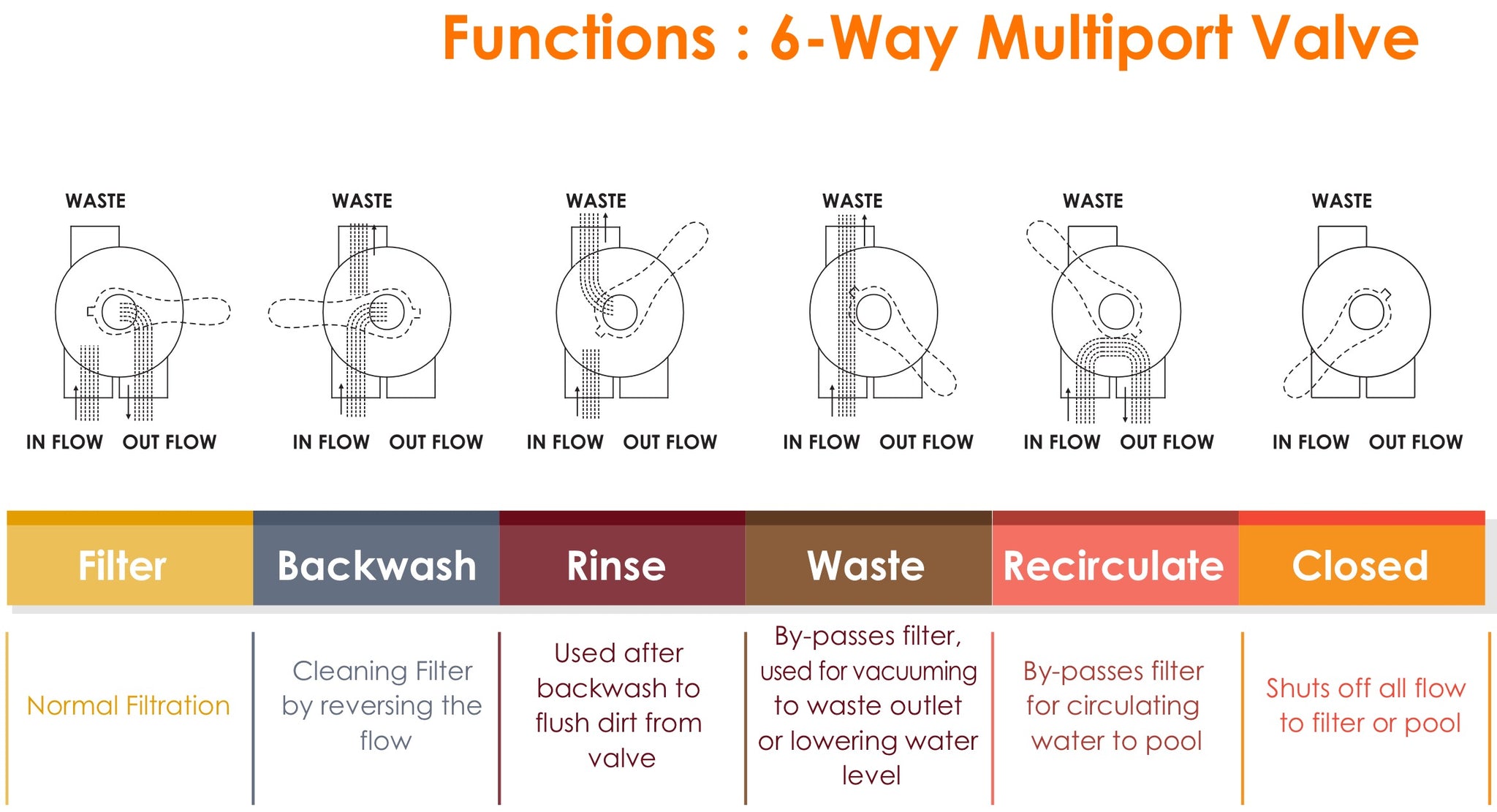 Functions : 6-Way Multiport Valve

WASTE
IN FLOW OUT FLOW

WASTE
IN FLOW OUT FLOW

WASTE
IN FLOW OUT FLOW

WASTE
IN FLOW OUT FLOW

WASTE
IN FLOW OUT FLOW

WASTE
IN FLOW OUT FLOW

| Filter | Backwash | Rinse | Waste | Recirculate | Closed |
|---|---|---|---|---|---|
| Normal Filtration | Cleaning Filter by reversing the flow | Used after backwash to flush dirt from valve | By-passes filter, used for vacuuming to waste outlet or lowering water level | By-passes filter for circulating water to pool | Shuts off all flow to filter or pool |